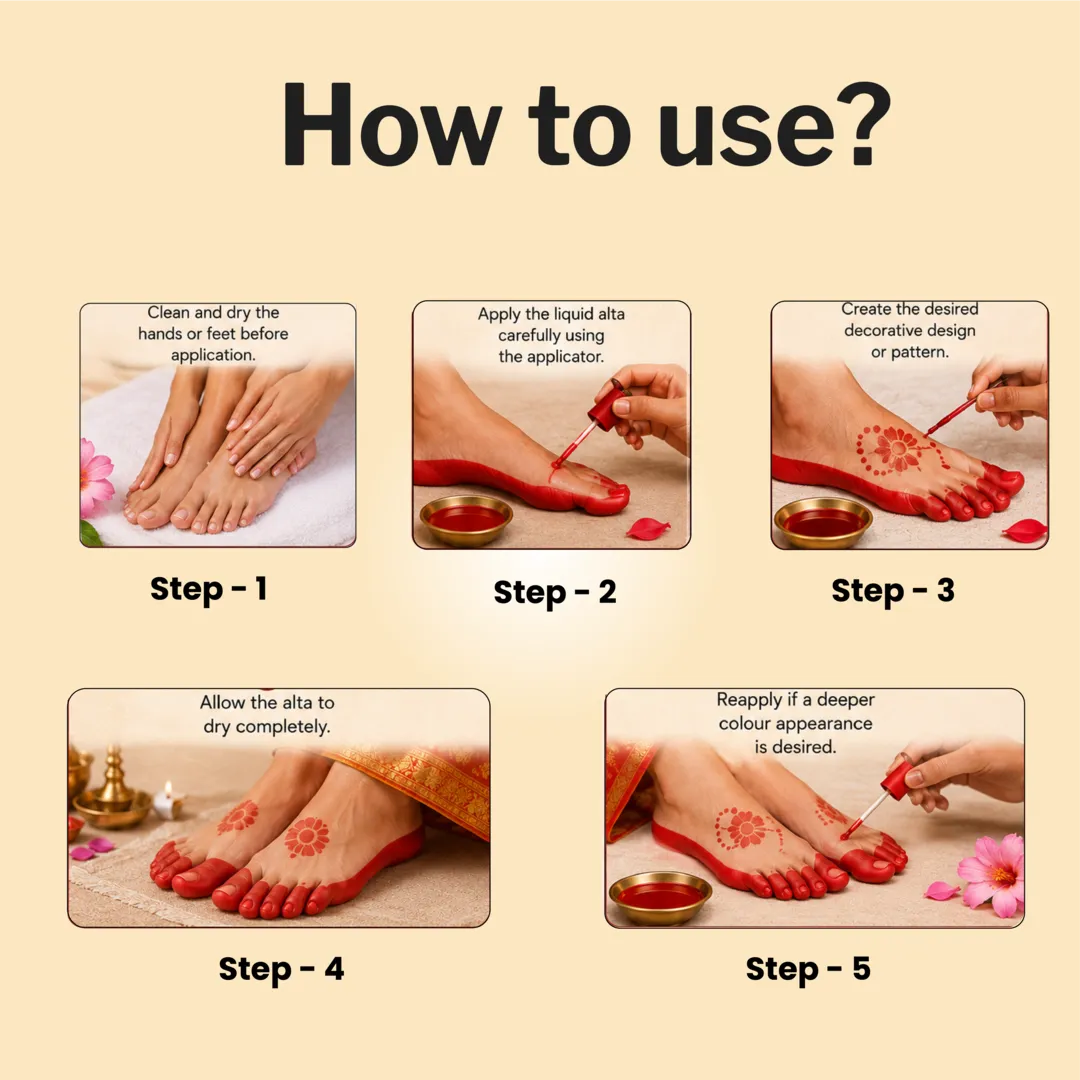 How to use?

Clean and dry the hands or feet before application.

Step - 1

Apply the liquid alta carefully using the applicator.

Step - 2

Create the desired decorative design or pattern.

Step - 3

Allow the alta to dry completely.

Step - 4

Reapply if a deeper colour appearance is desired.

Step - 5