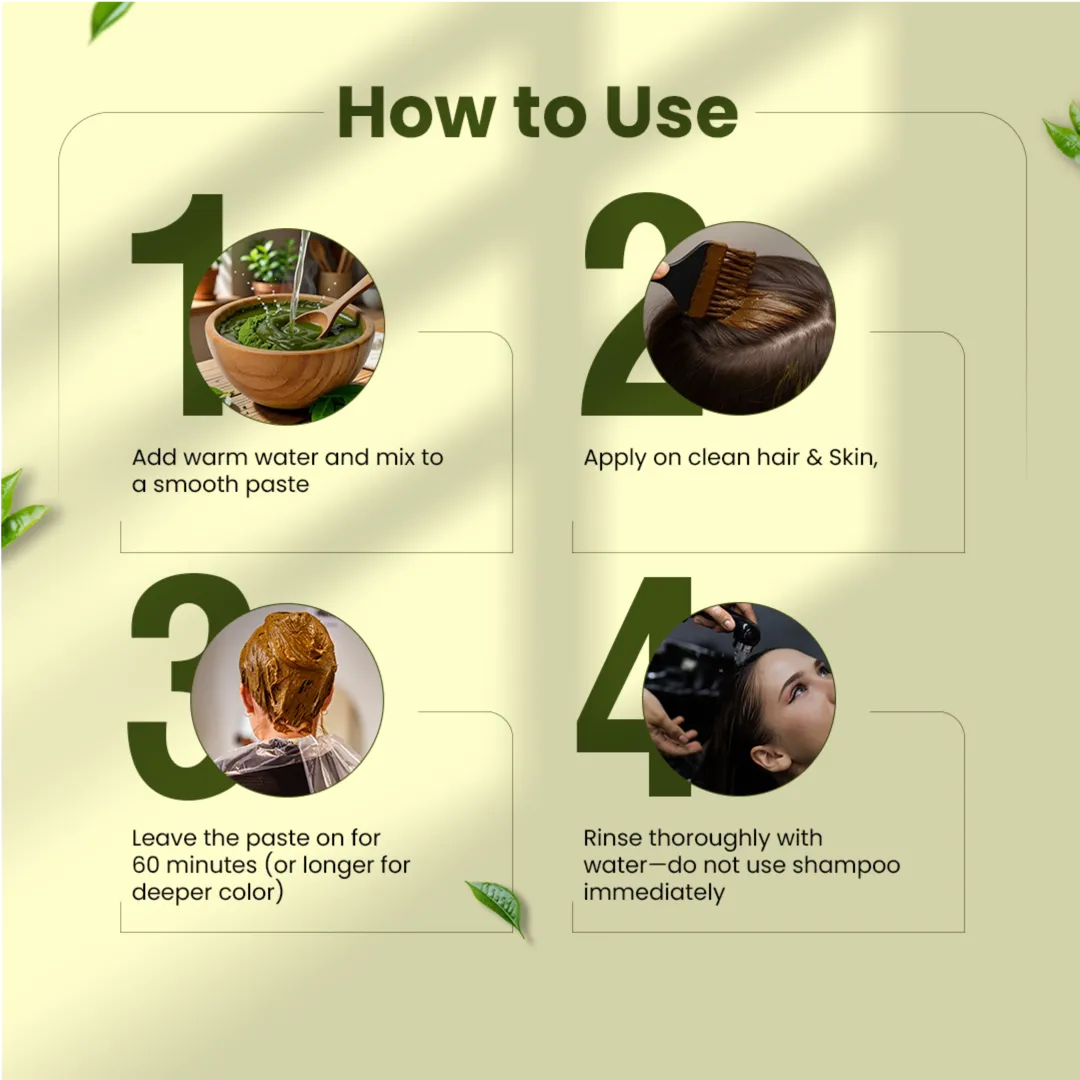 How to Use

1

Add warm water and mix to a smooth paste

2

Apply on clean hair & Skin,

3

Leave the paste on for 60 minutes (or longer for deeper color)

4

Rinse thoroughly with water—do not use shampoo immediately