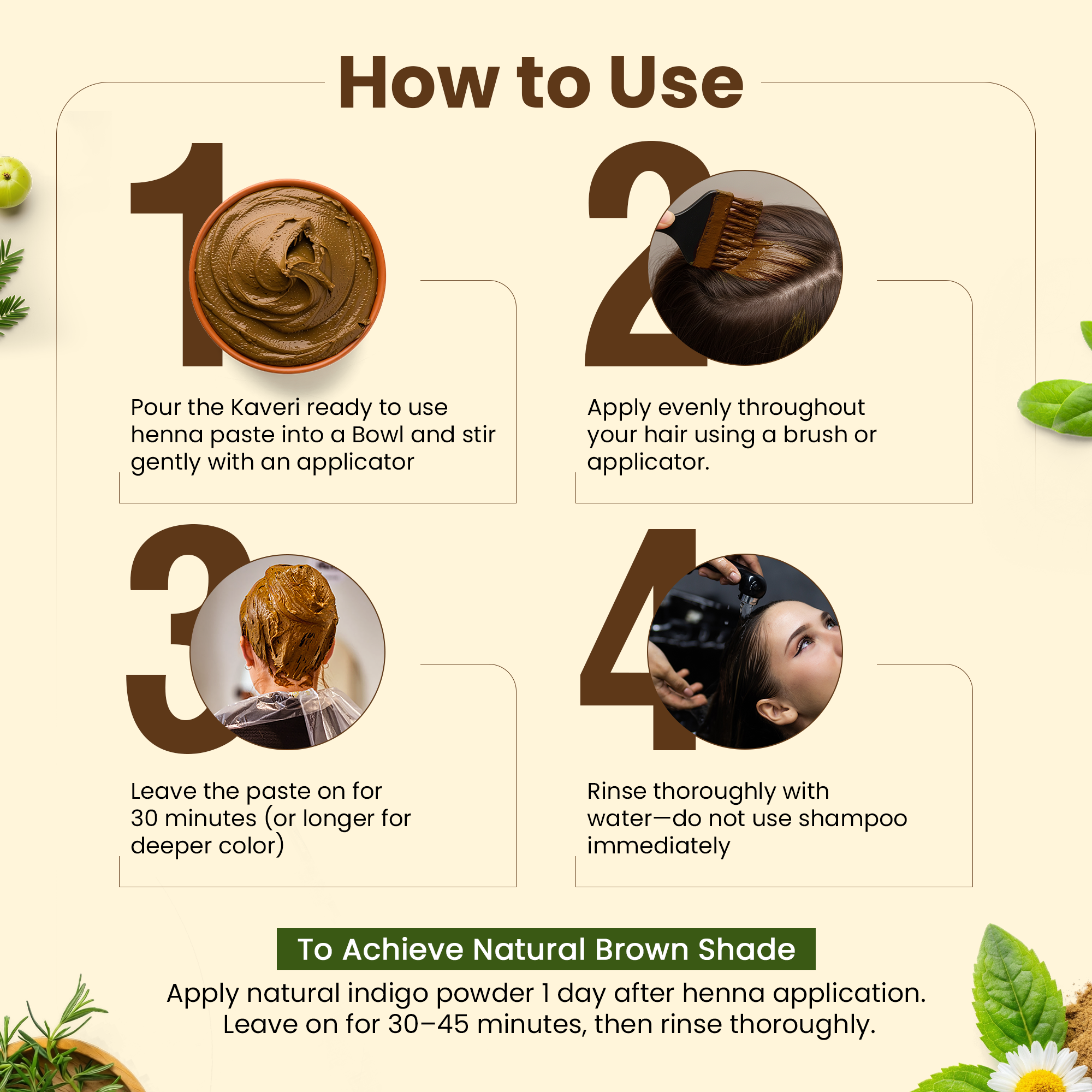 How to Use

1

Pour the Kaveri ready to use henna paste into a Bowl and stir gently with an applicator

2

Apply evenly throughout your hair using a brush or applicator.

3

Leave the paste on for 30 minutes (or longer for deeper color)

4

Rinse thoroughly with water—do not use shampoo immediately

To Achieve Natural Brown Shade

Apply natural indigo powder 1 day after henna application. Leave on for 30–45 minutes, then rinse thoroughly.