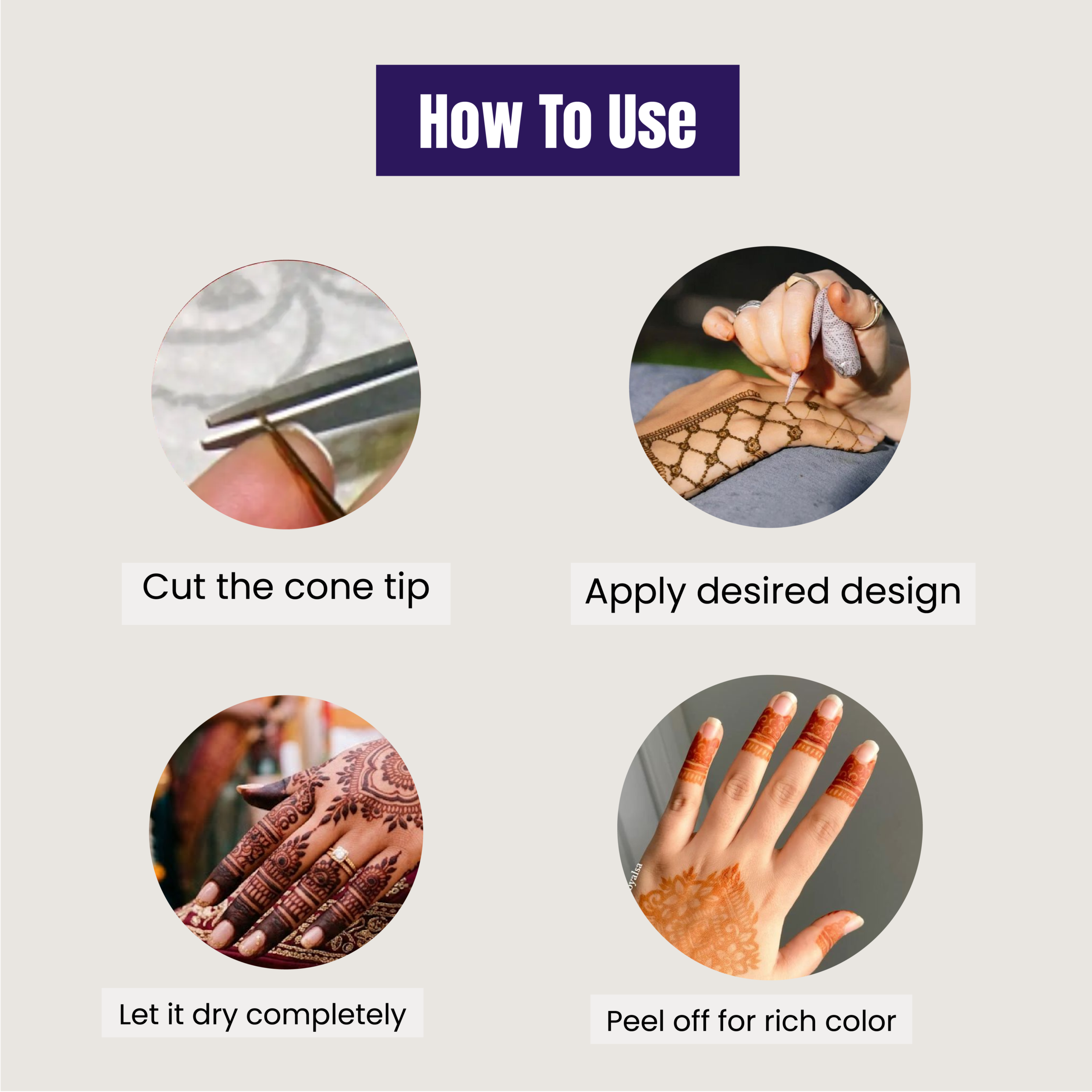 How To Use

Cut the cone tip

Apply desired design

Let it dry completely

Peel off for rich color